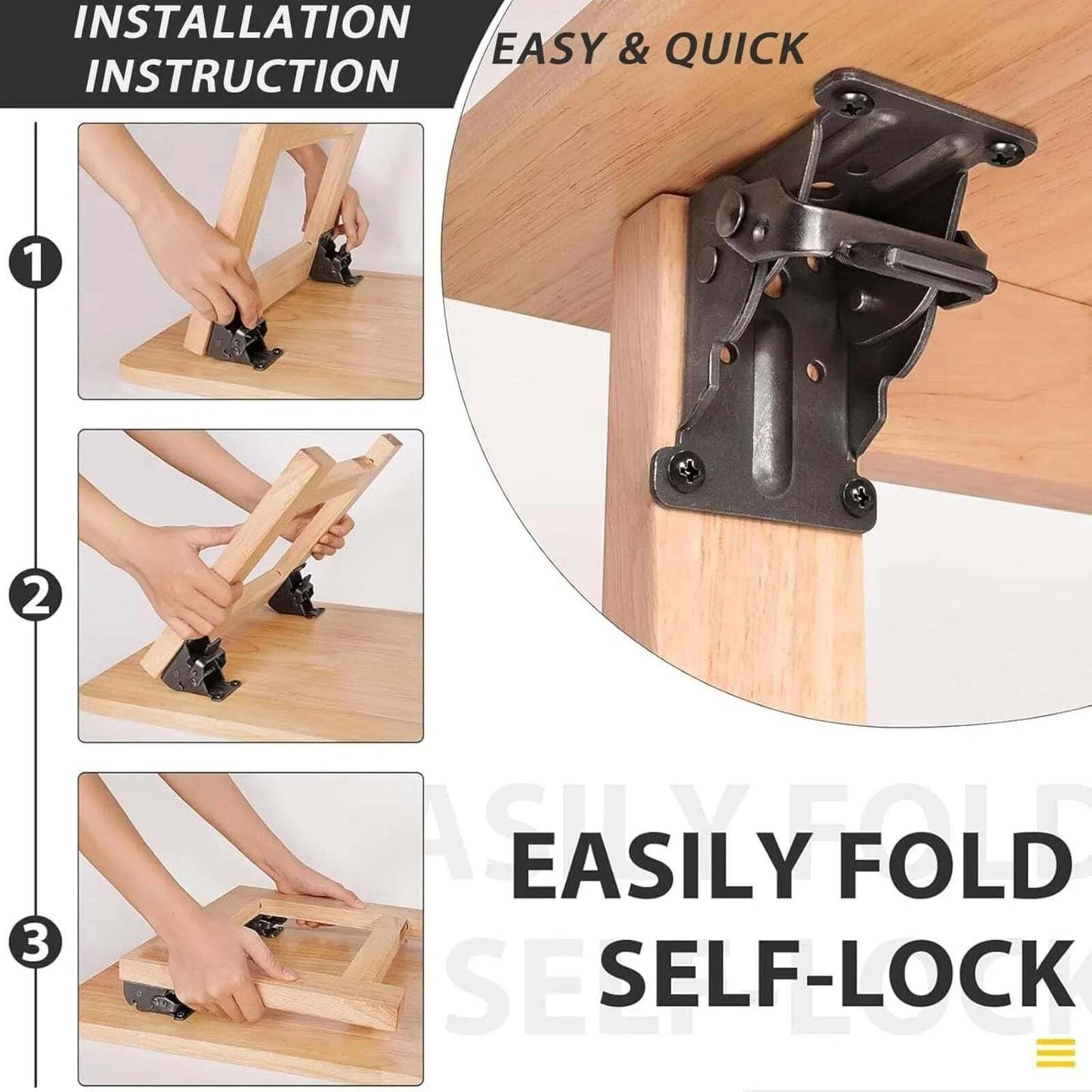 INSTALLATION INSTRUCTION

EASY & QUICK

1

2

3

EASILY FOLD
SELF-LOCK